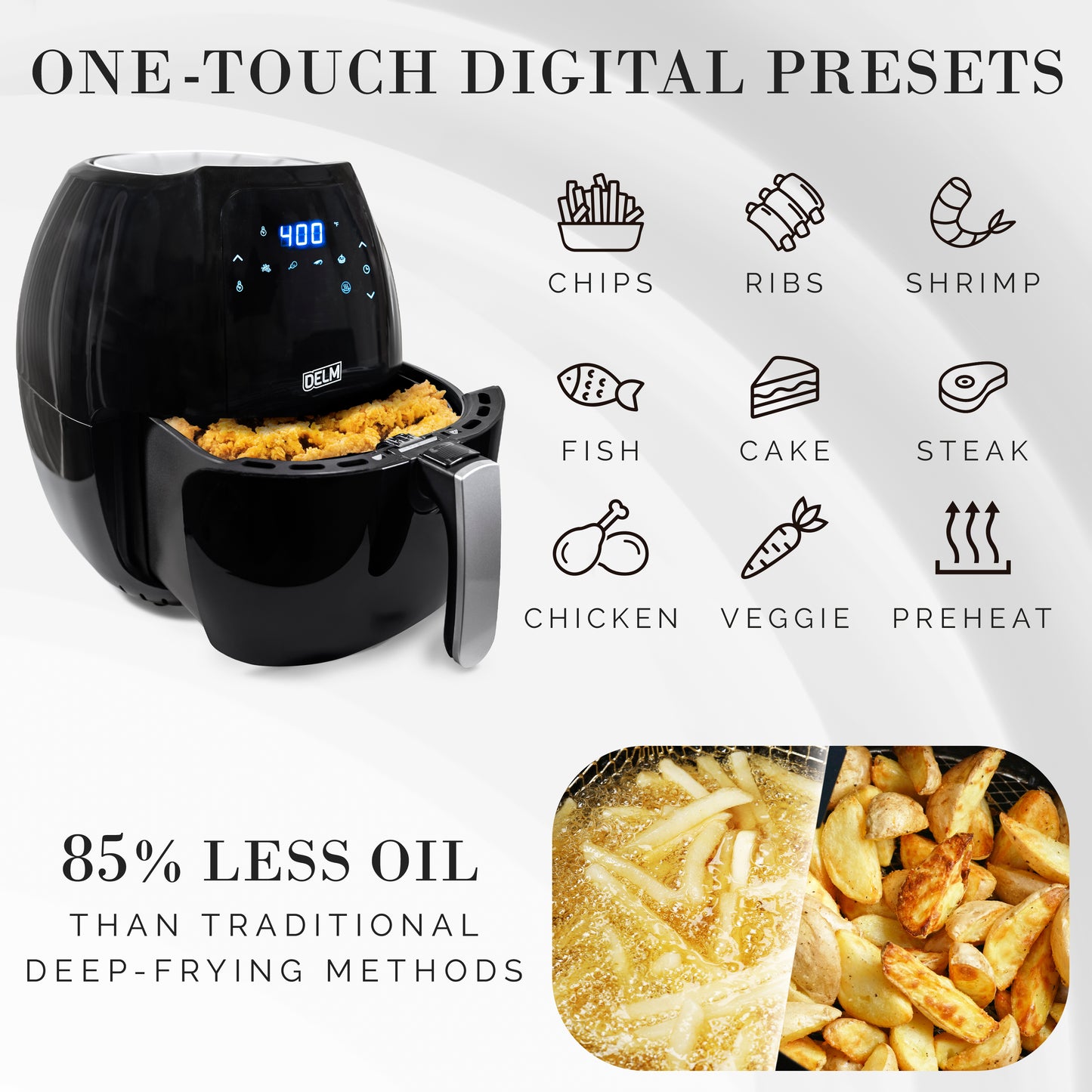 ONE-TOUCH DIGITAL PRESETS

400

DELM

CHIPS RIBS SHRIMP

FISH CAKE STEAK

CHICKEN VEGGIE PREHEAT

85% LESS OIL
THAN TRADITIONAL DEEP-FRYING METHODS