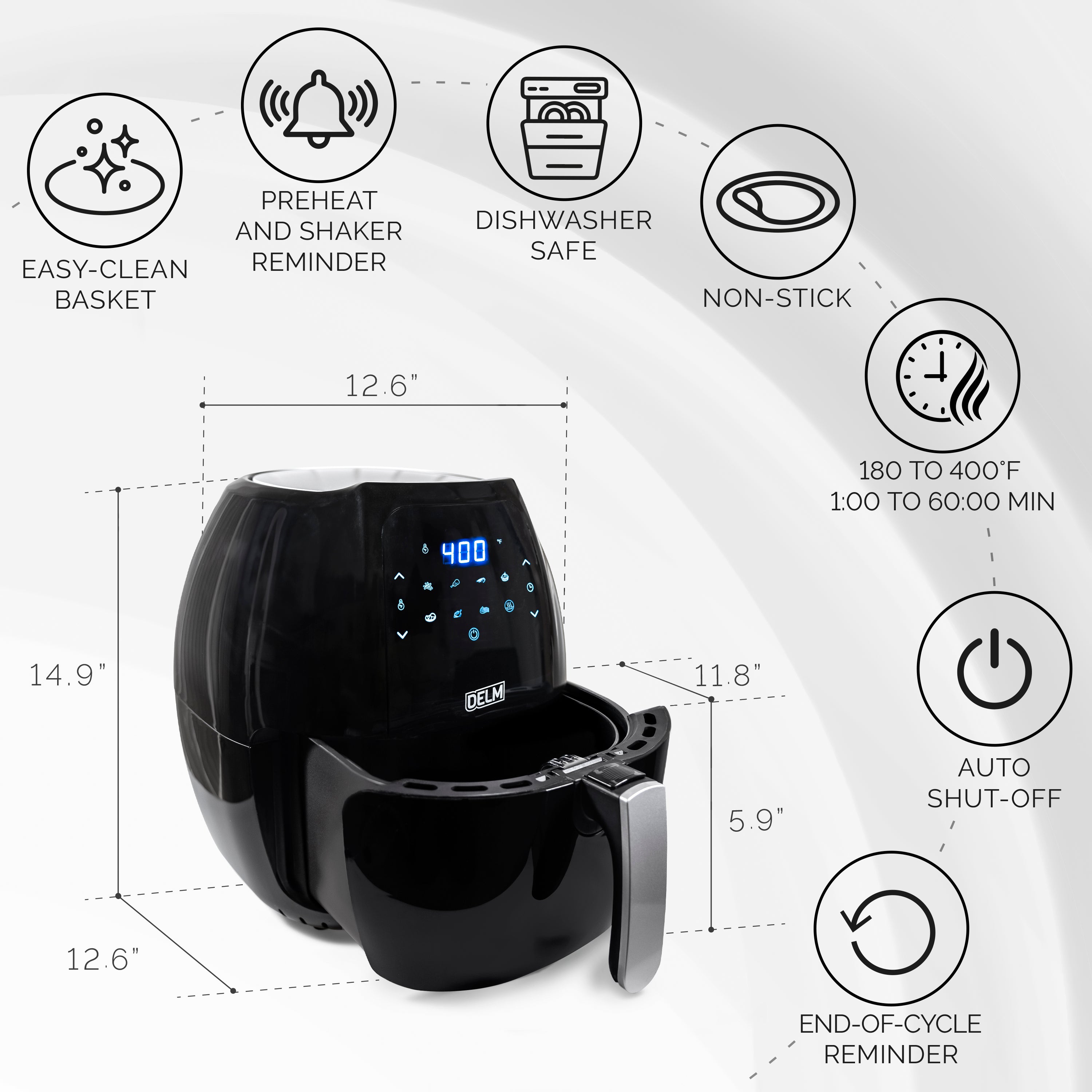 EASY-CLEAN BASKET

PREHEAT AND SHAKER REMINDER

DISHWASHER SAFE

NON-STICK

180 TO 400°F
1:00 TO 60:00 MIN

AUTO SHUT-OFF

END-OF-CYCLE REMINDER

12.6"

14.9"

12.6"

11.8"

5.9"

400 °F

DELM